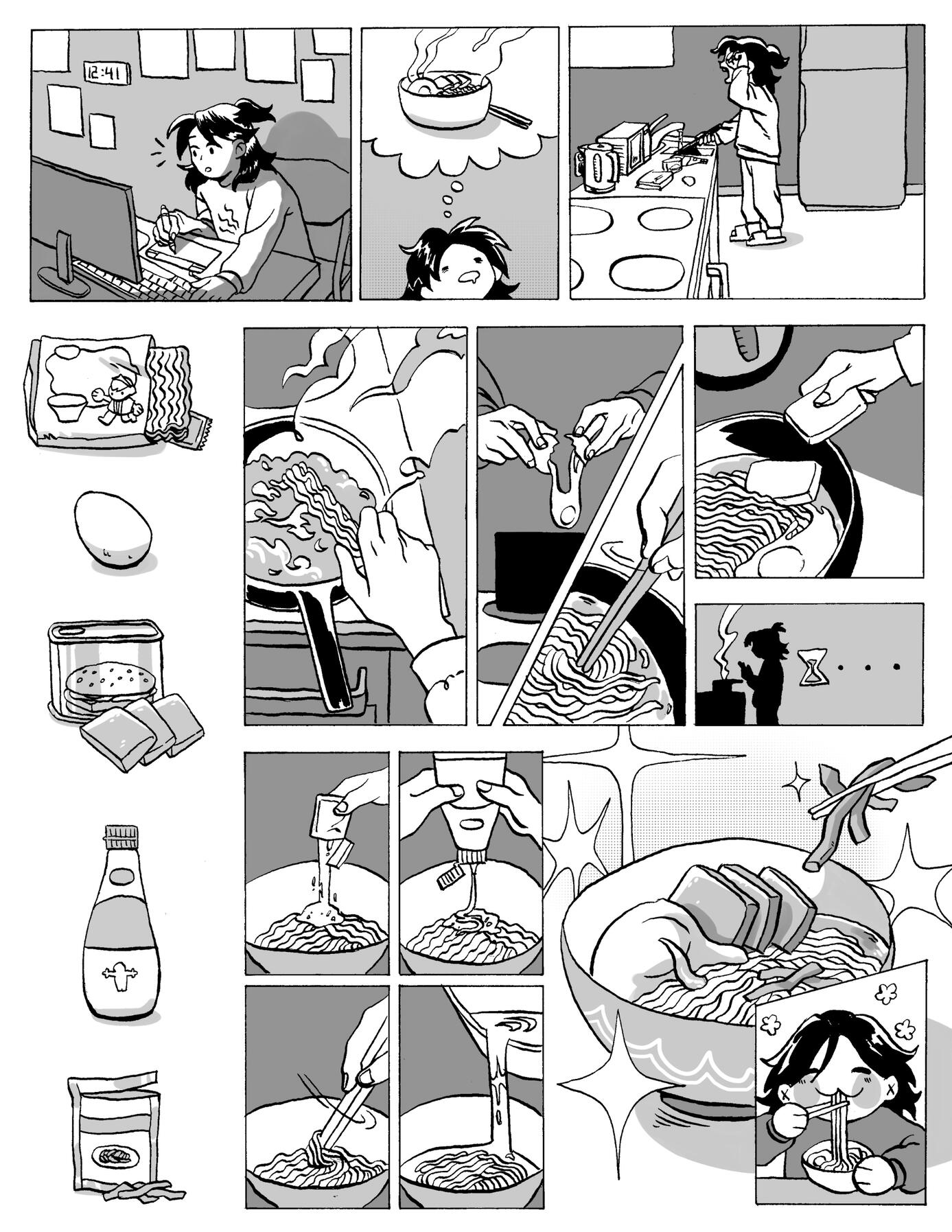 12:41